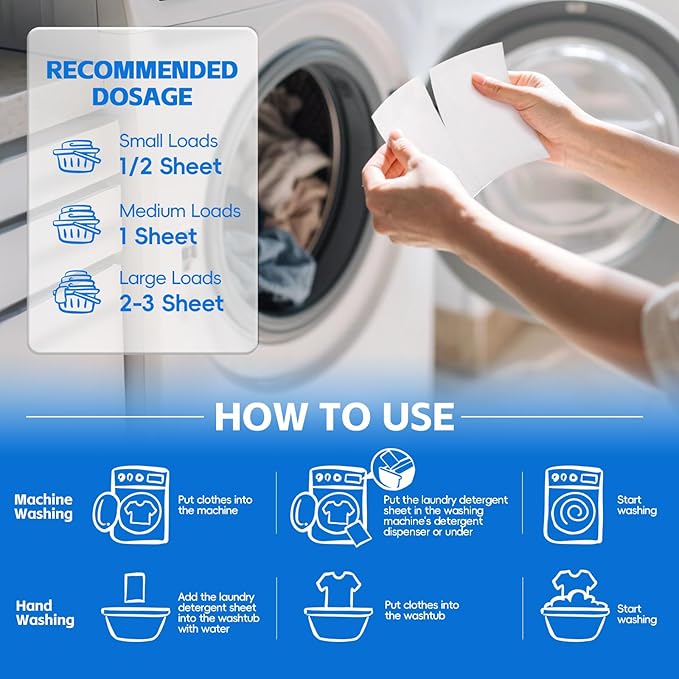 RECOMMENDED DOSAGE

Small Loads
1/2 Sheet

Medium Loads
1 Sheet

Large Loads
2-3 Sheet

HOW TO USE

Machine Washing

Put clothes into the machine

Put the laundry detergent sheet in the washing machine's detergent dispenser or under

Start washing

Hand Washing

Add the laundry detergent sheet into the washtub with water

Put clothes into the washtub

Start washing