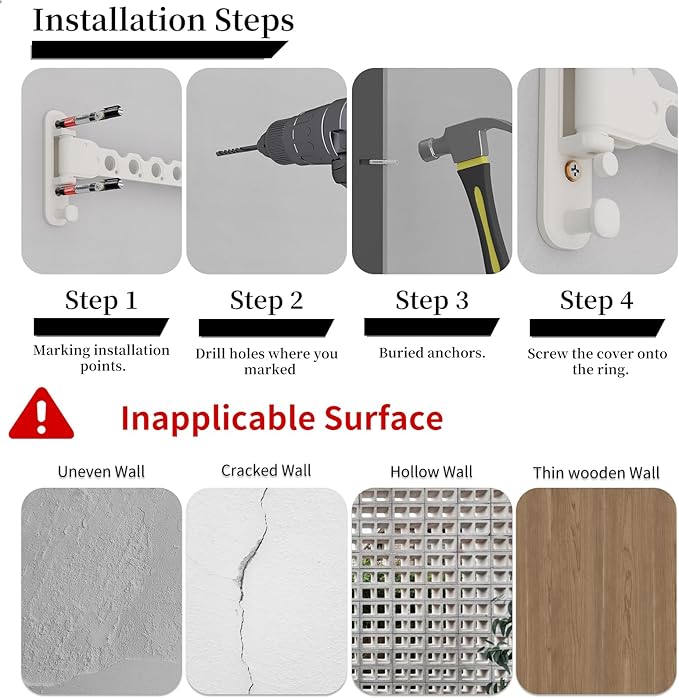 Installation Steps

Step 1

Marking installation points.

Step 2

Drill holes where you marked

Step 3

Buried anchors.

Step 4

Screw the cover onto the ring.

Inapplicable Surface

Uneven Wall

Cracked Wall

Hollow Wall

Thin wooden Wall