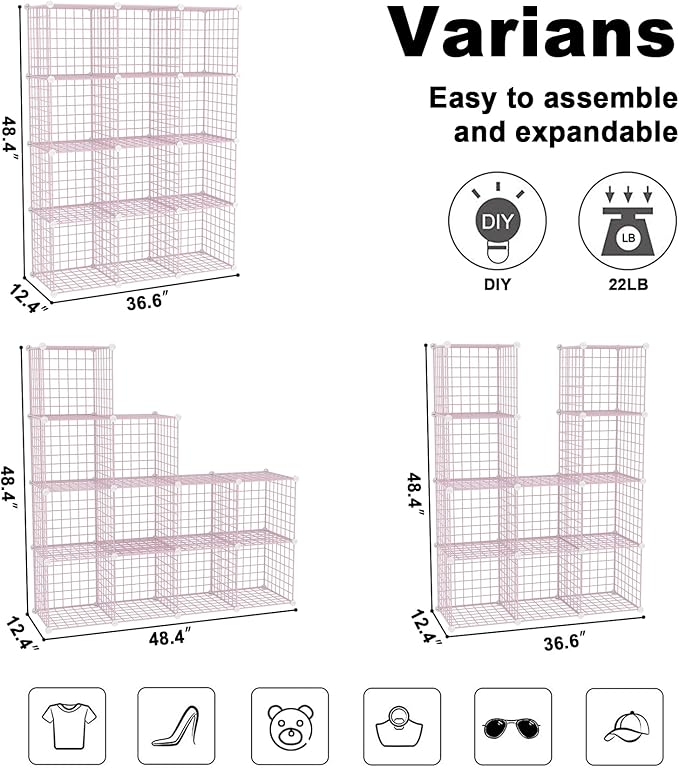 Varians

Easy to assemble and expandable

DIY

DIY

LB

22LB

48.4″

12.4″

36.6″

48.4″

12.4″

48.4″

48.4″

12.4″

36.6″