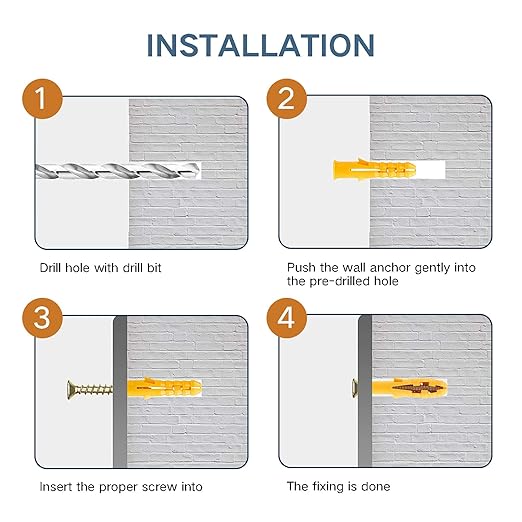 INSTALLATION

1

Drill hole with drill bit

2

Push the wall anchor gently into the pre-drilled hole

3

Insert the proper screw into

4

The fixing is done