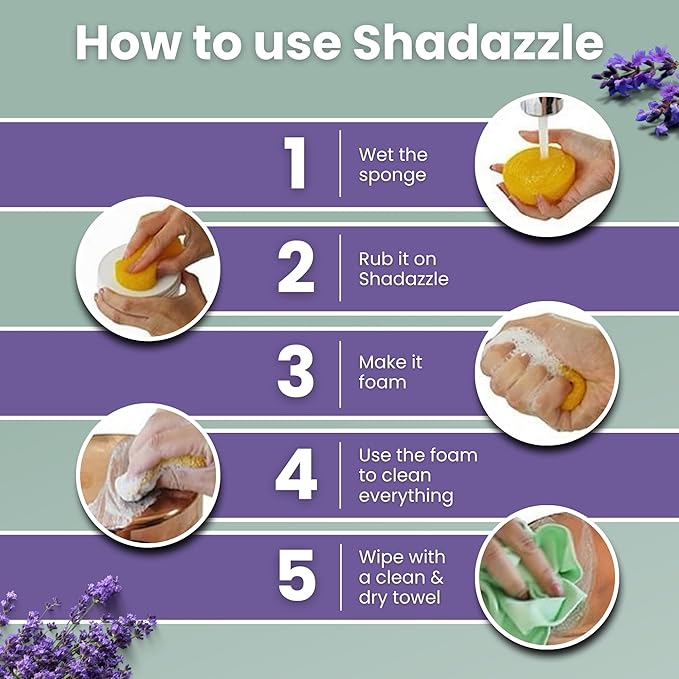 How to use Shadazzle

1 Wet the sponge

2 Rub it on Shadazzle

3 Make it foam

4 Use the foam to clean everything

5 Wipe with a clean & dry towel