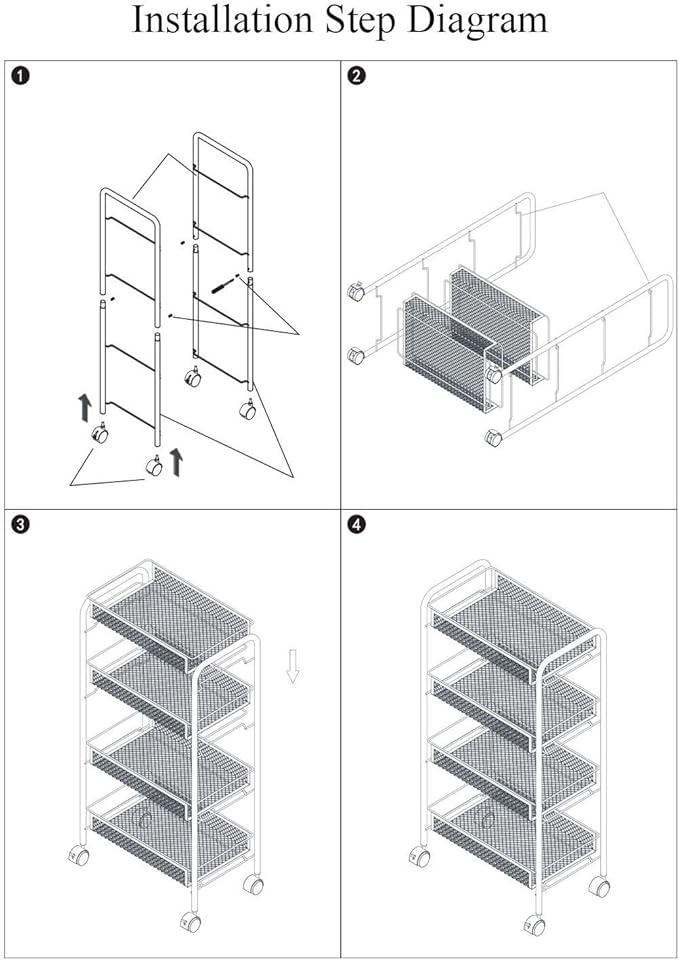 Installation Step Diagram

1

2

3

4