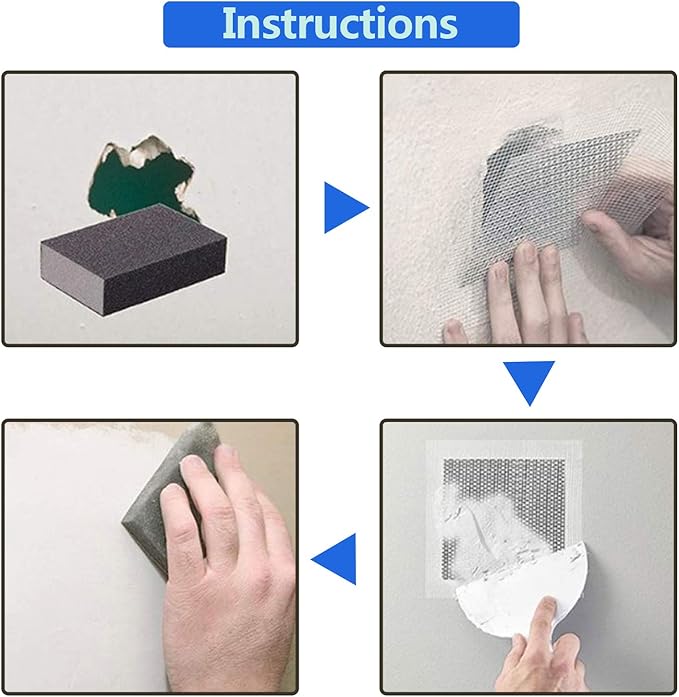 Instructions