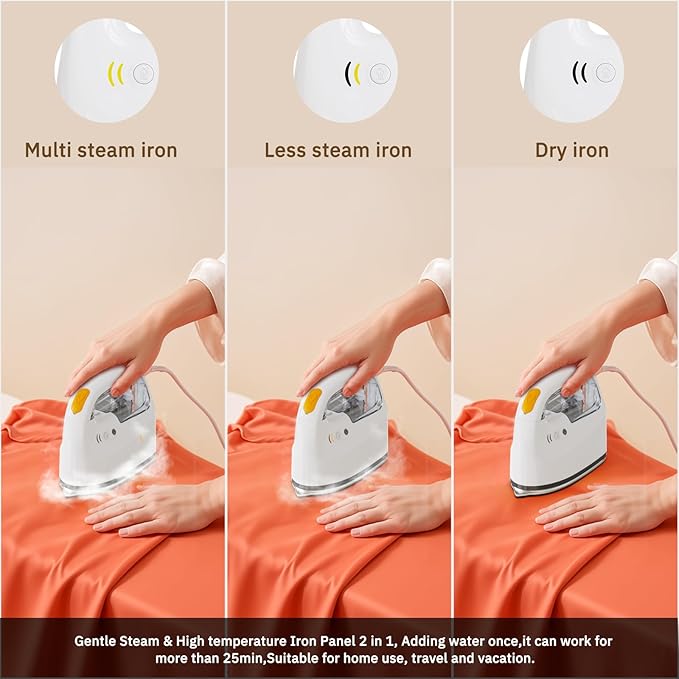 Multi steam iron

Less steam iron

Dry iron

Gentle Steam & High temperature Iron Panel 2 in 1, Adding water once,it can work for more than 25min,Suitable for home use, travel and vacation.