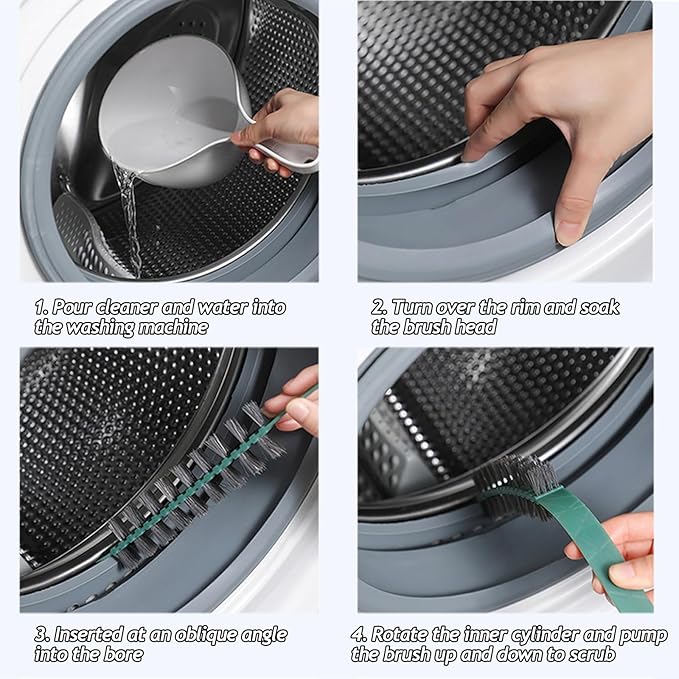 1. Pour cleaner and water into the washing machine

2. Turn over the rim and soak the brush head

3. Inserted at an oblique angle into the bore

4. Rotate the inner cylinder and pump the brush up and down to scrub