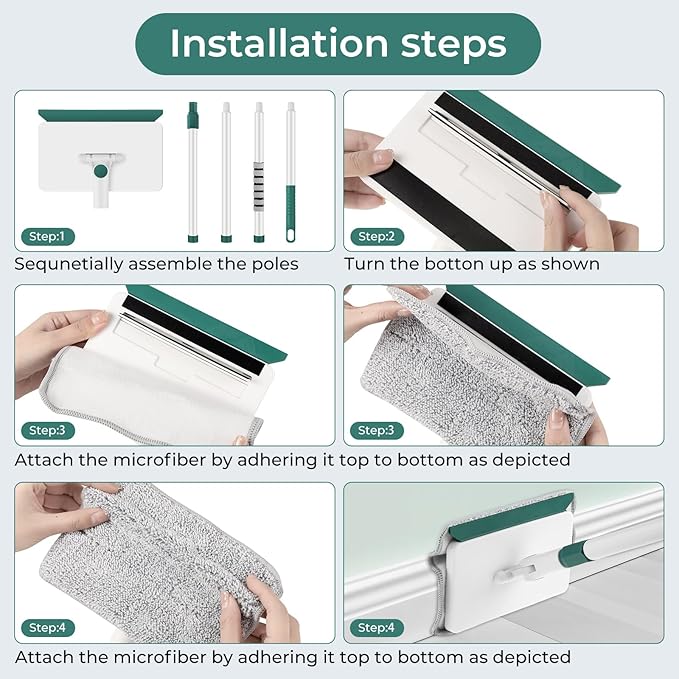 Installation steps

Step:1

Sequnetially assemble the poles

Step:2

Turn the botton up as shown

Step:3

Step:3

Attach the microfiber by adhering it top to bottom as depicted

Step:4

Step:4

Attach the microfiber by adhering it top to bottom as depicted