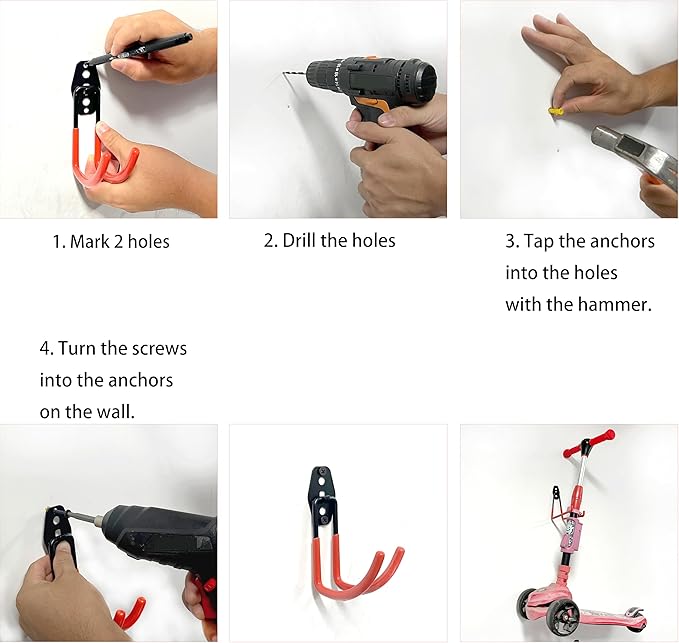 1. Mark 2 holes

2. Drill the holes

3. Tap the anchors into the holes with the hammer.

4. Turn the screws into the anchors on the wall.