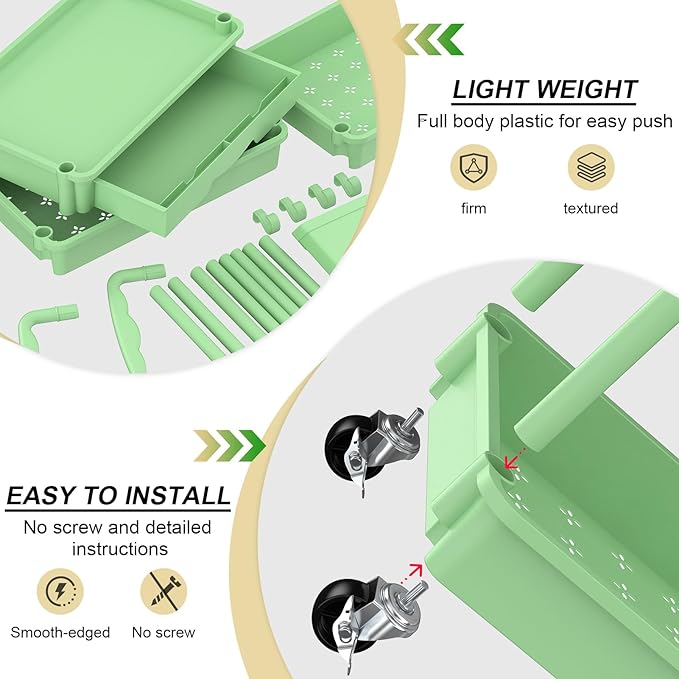 LIGHT WEIGHT
Full body plastic for easy push

firm

textured

EASY TO INSTALL
No screw and detailed instructions

Smooth-edged

No screw