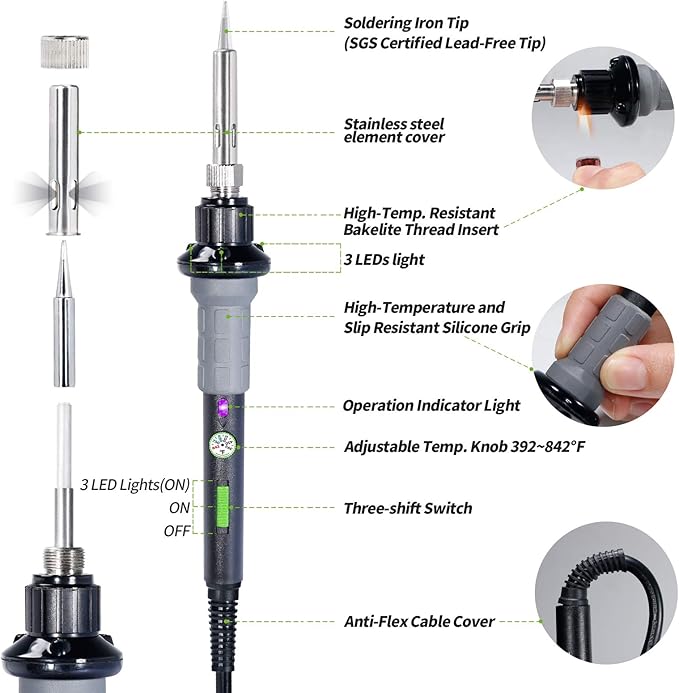 Soldering Iron Tip
(SGS Certified Lead-Free Tip)

Stainless steel
element cover

High-Temp. Resistant
Bakelite Thread Insert

3 LEDs light

High-Temperature and
Slip Resistant Silicone Grip

Operation Indicator Light

Adjustable Temp. Knob 392~842°F

3 LED Lights(ON)
ON
OFF

Three-shift Switch

Anti-Flex Cable Cover