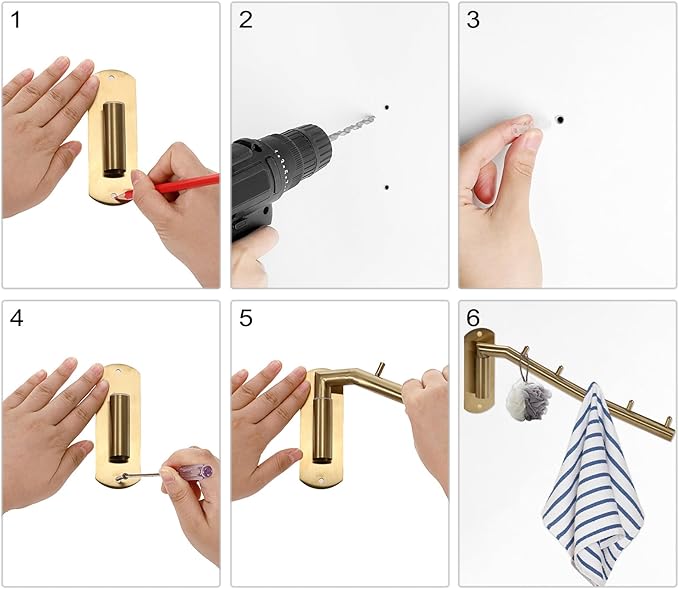 1

2

3

4

5

6