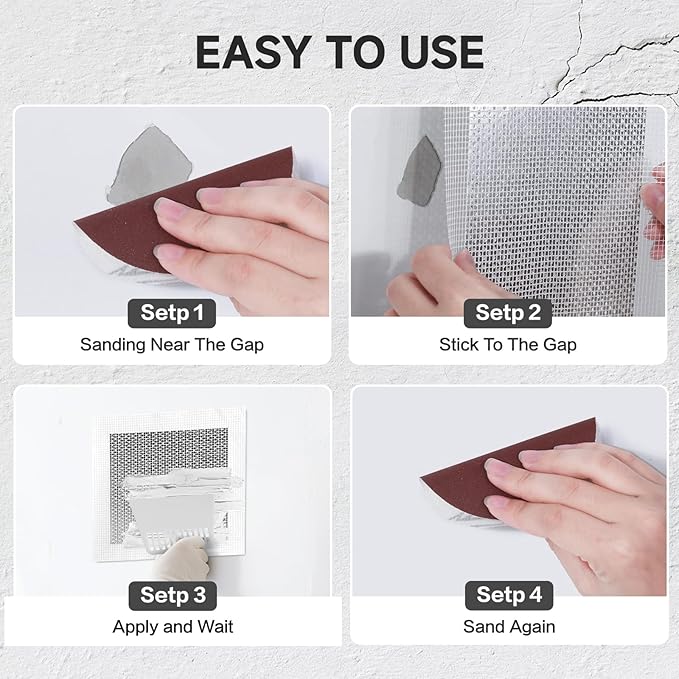 EASY TO USE

Setp 1
Sanding Near The Gap

Setp 2
Stick To The Gap

Setp 3
Apply and Wait

Setp 4
Sand Again