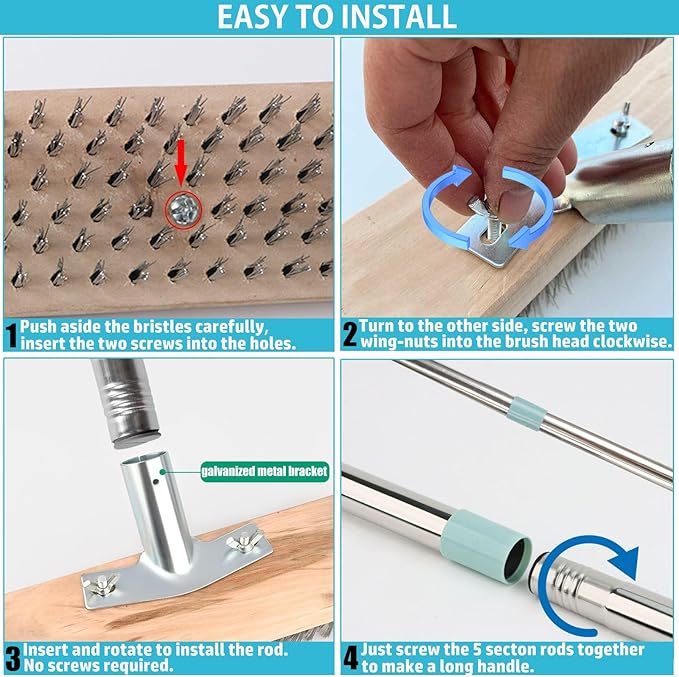 EASY TO INSTALL

1 Push aside the bristles carefully, insert the two screws into the holes.

2 Turn to the other side, screw the two wing-nuts into the brush head clockwise.

galvanized metal bracket

3 Insert and rotate to install the rod. No screws required.

4 Just screw the 5 secton rods together to make a long handle.