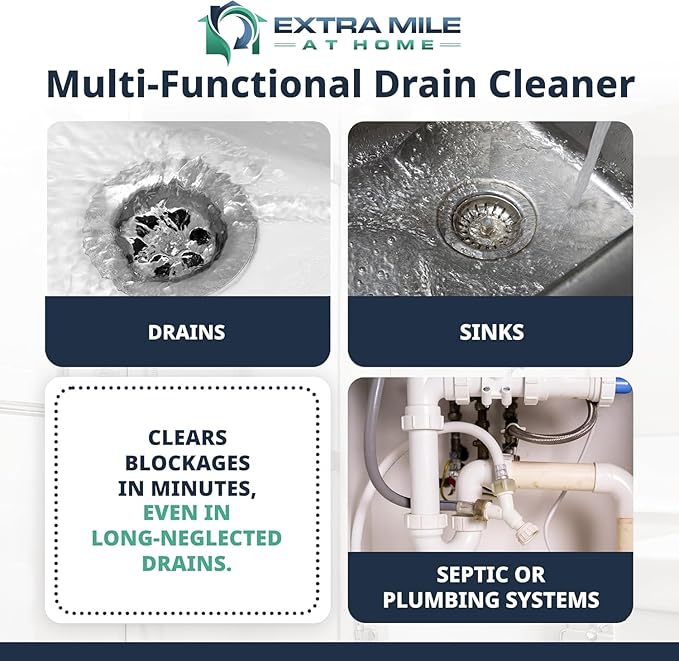 EXTRA MILE
AT HOME

Multi-Functional Drain Cleaner

DRAINS

SINKS

CLEARS BLOCKAGES IN MINUTES, EVEN IN LONG-NEGLECTED DRAINS.

SEPTIC OR PLUMBING SYSTEMS