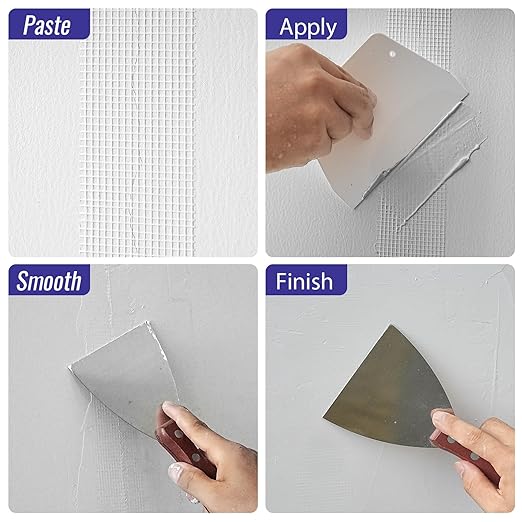 Paste

Apply

Smooth

Finish