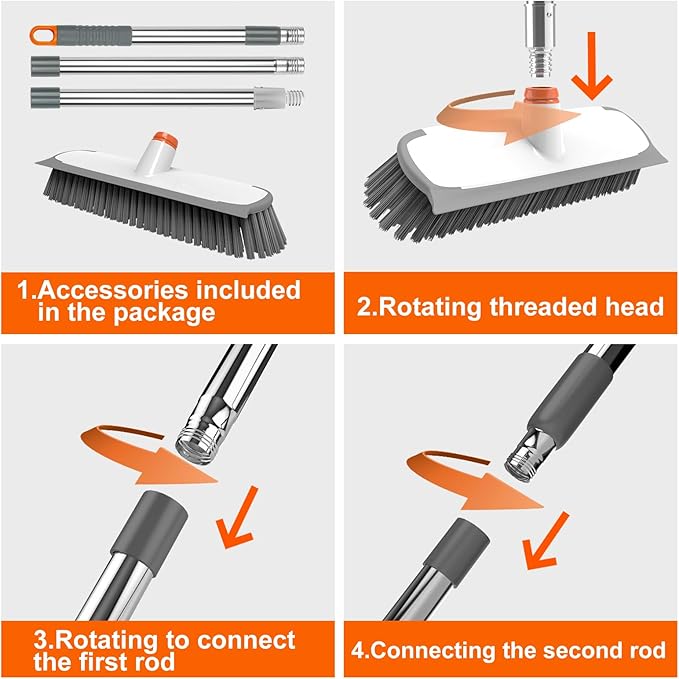 1.Accessories included in the package

2.Rotating threaded head

3.Rotating to connect the first rod

4.Connecting the second rod