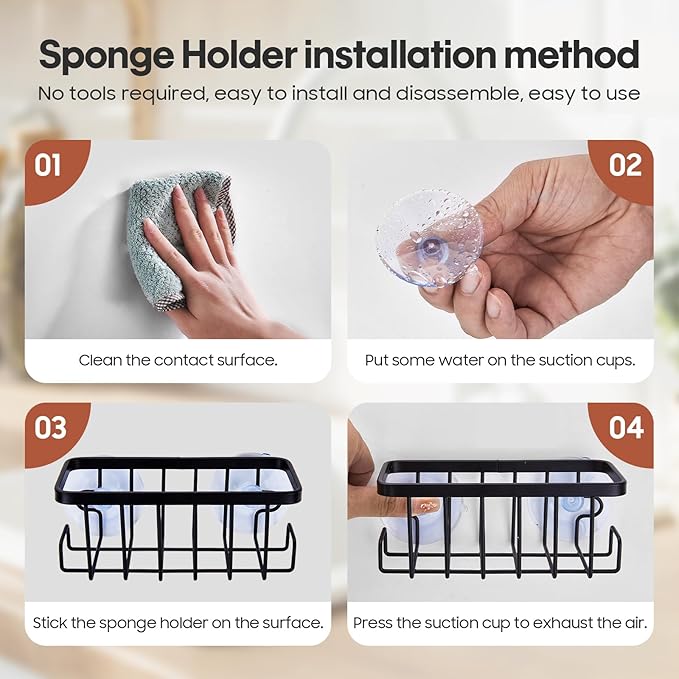 Sponge Holder installation method

No tools required, easy to install and disassemble, easy to use

01

Clean the contact surface.

02

Put some water on the suction cups.

03

Stick the sponge holder on the surface.

04

Press the suction cup to exhaust the air.