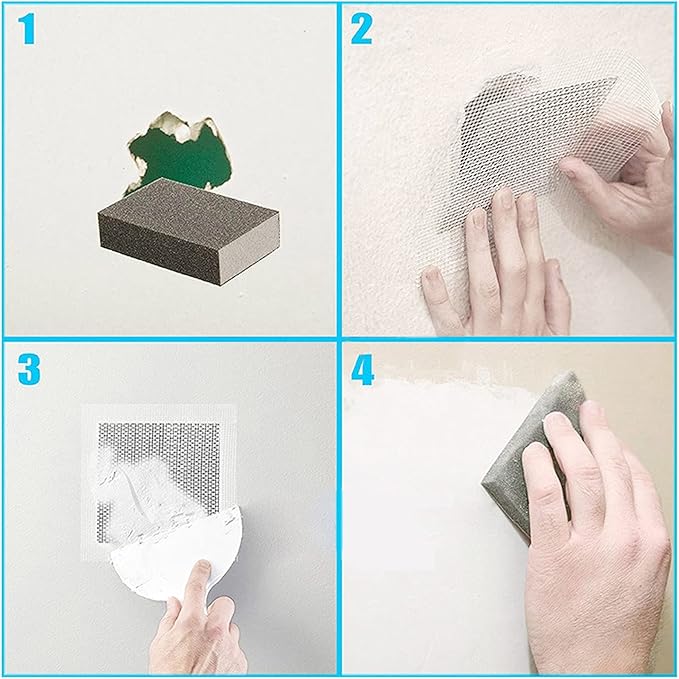 1

2

3

4