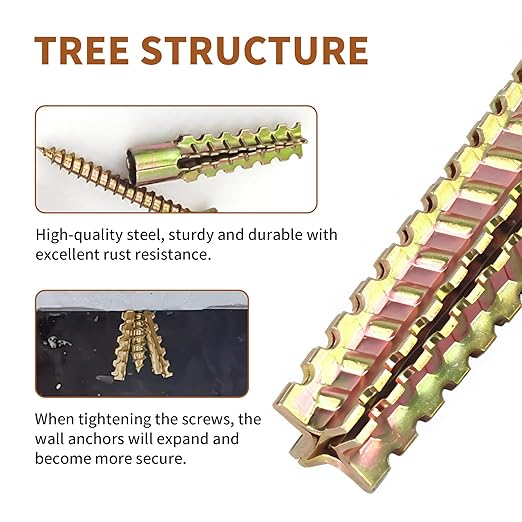 TREE STRUCTURE

High-quality steel, sturdy and durable with excellent rust resistance.

When tightening the screws, the wall anchors will expand and become more secure.