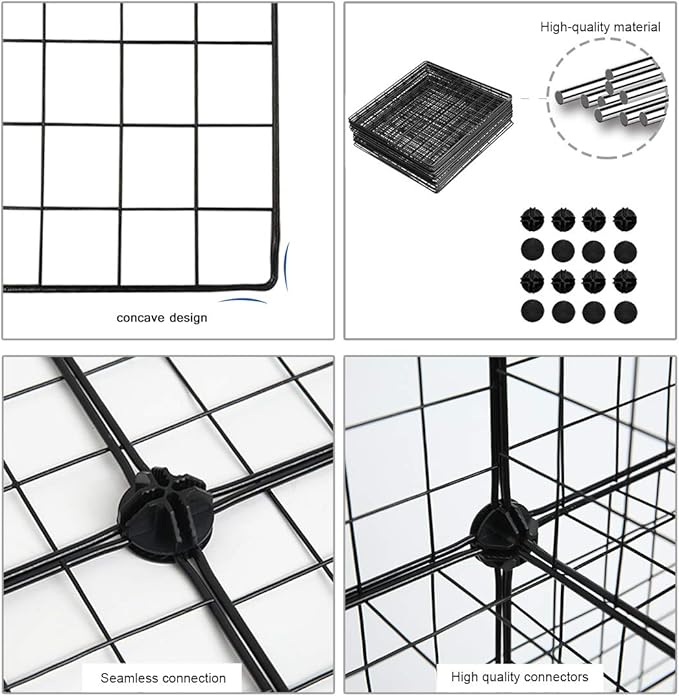 concave design

High-quality material

Seamless connection

High quality connectors