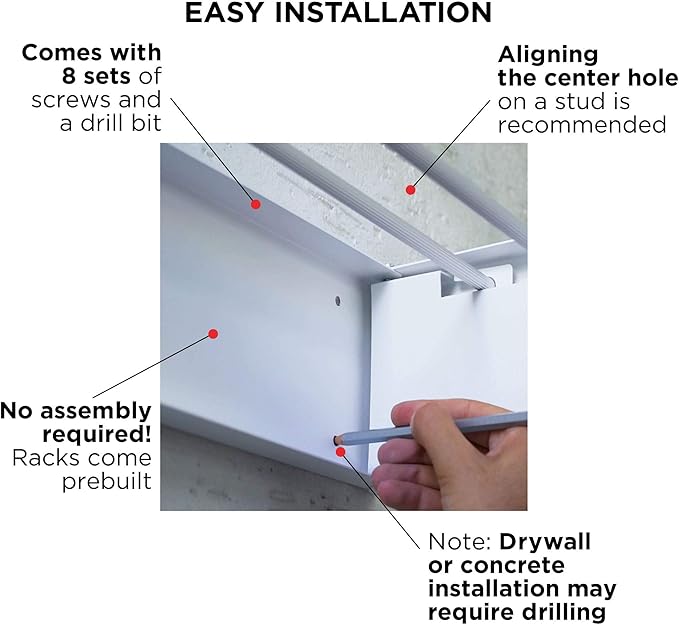 EASY INSTALLATION

Comes with 8 sets of screws and a drill bit

Aligning the center hole on a stud is recommended

No assembly required! Racks come prebuilt

Note: Drywall or concrete installation may require drilling