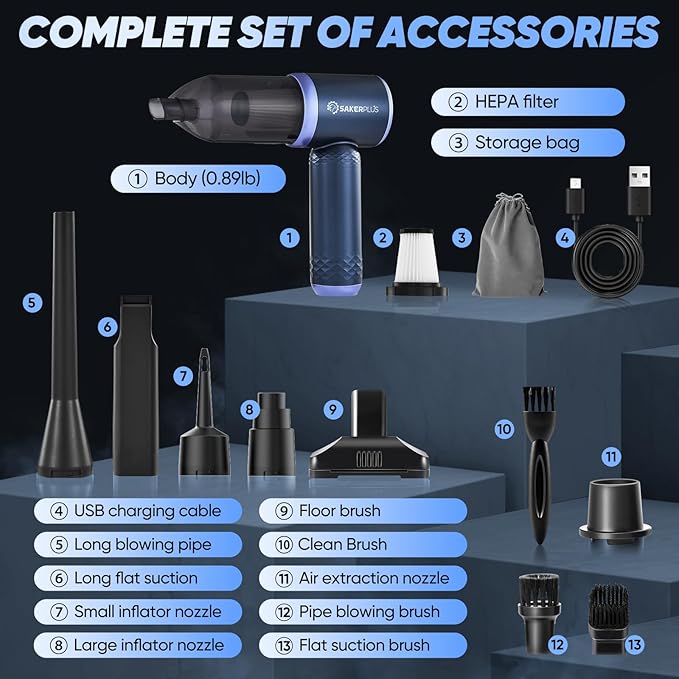 COMPLETE SET OF ACCESSORIES

SAKERPLUS

② HEPA filter

③ Storage bag

① Body (0.89lb)

1 2 3 4

5

6

7

8 9

10

11

④ USB charging cable

⑤ Long blowing pipe

⑥ Long flat suction

⑦ Small inflator nozzle

⑧ Large inflator nozzle

⑨ Floor brush

⑩ Clean Brush

⑪ Air extraction nozzle

⑫ Pipe blowing brush

⑬ Flat suction brush

12 13