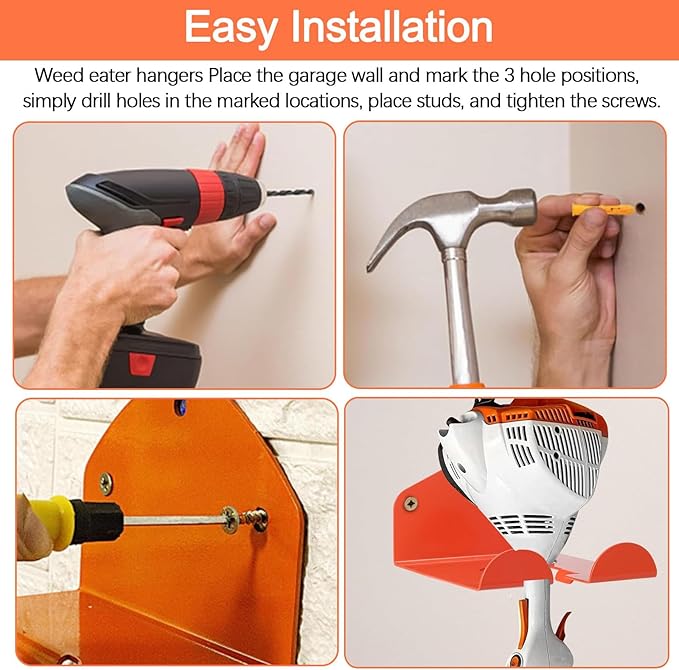 Easy Installation

Weed eater hangers Place the garage wall and mark the 3 hole positions, simply drill holes in the marked locations, place studs, and tighten the screws.