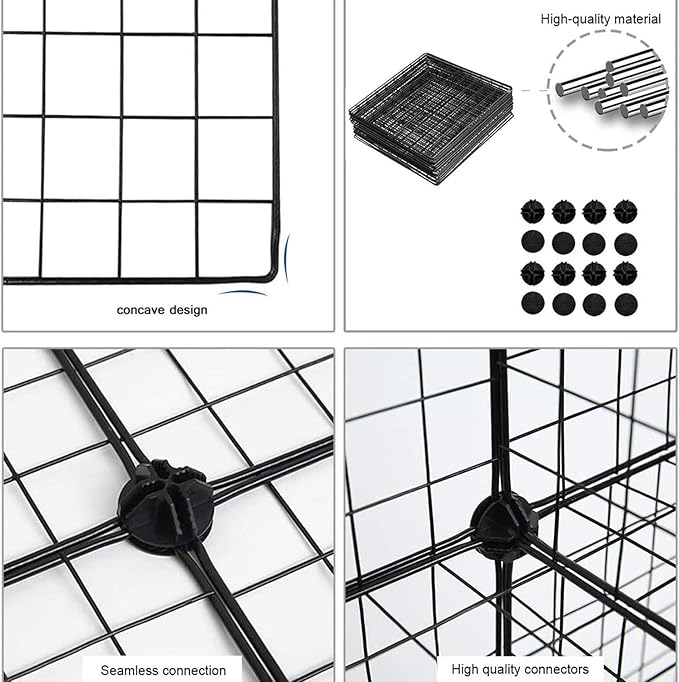 concave design

High-quality material

Seamless connection

High quality connectors