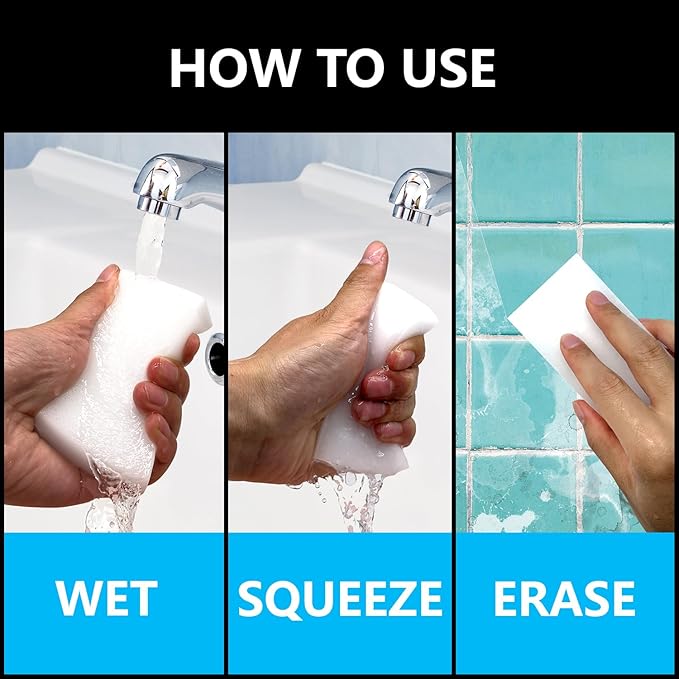 HOW TO USE

WET

SQUEEZE

ERASE