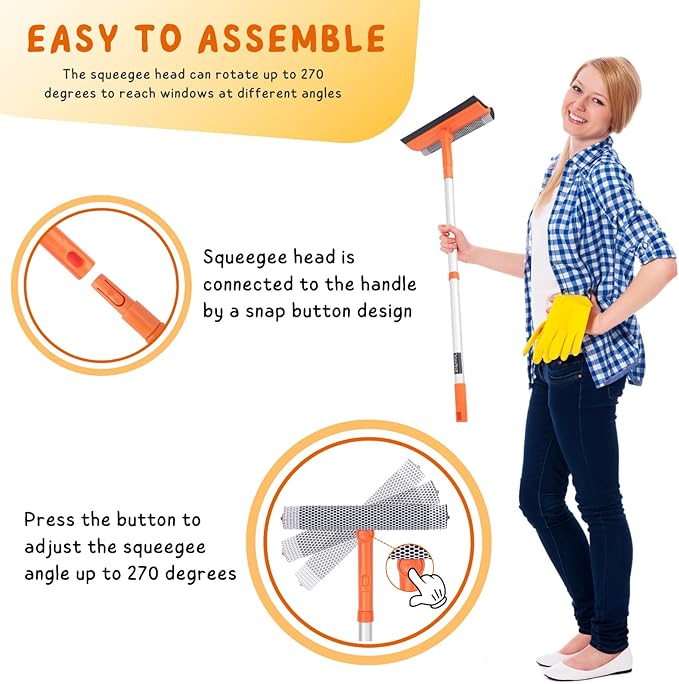 EASY TO ASSEMBLE

The squeegee head can rotate up to 270 degrees to reach windows at different angles

Squeegee head is connected to the handle by a snap button design

Press the button to adjust the squeegee angle up to 270 degrees