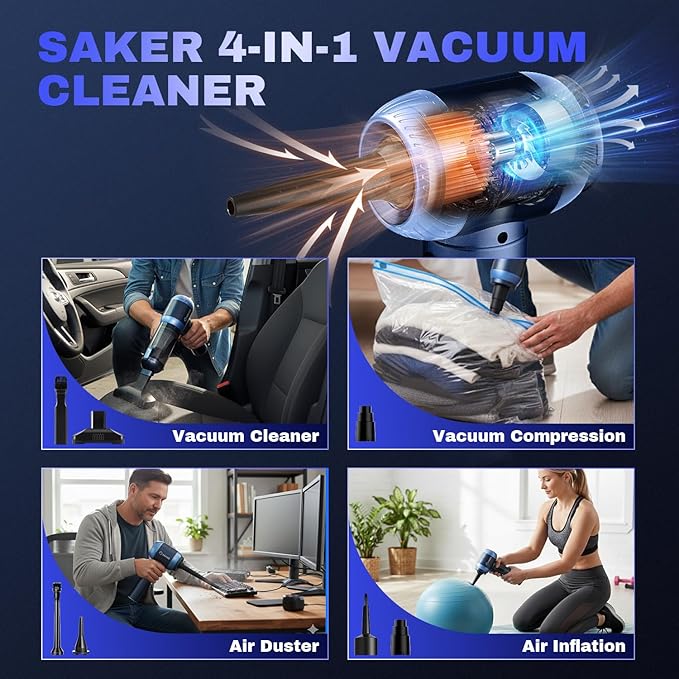 SAKER 4-IN-1 VACUUM CLEANER

Vacuum Cleaner

Vacuum Compression

Air Duster

Air Inflation