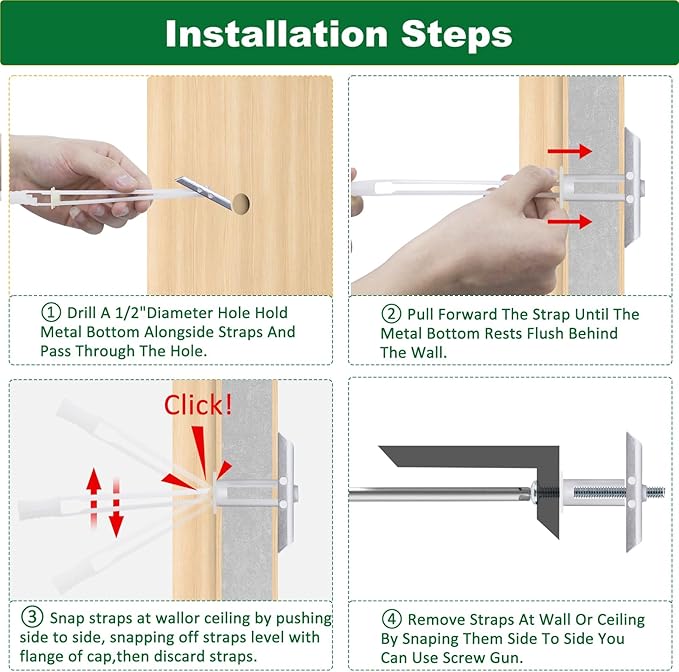 Installation Steps

① Drill A 1/2"Diameter Hole Hold Metal Bottom Alongside Straps And Pass Through The Hole.

② Pull Forward The Strap Until The Metal Bottom Rests Flush Behind The Wall.

Click!

③ Snap straps at wallor ceiling by pushing side to side, snapping off straps level with flange of cap,then discard straps.

④ Remove Straps At Wall Or Ceiling By Snaping Them Side To Side You Can Use Screw Gun.