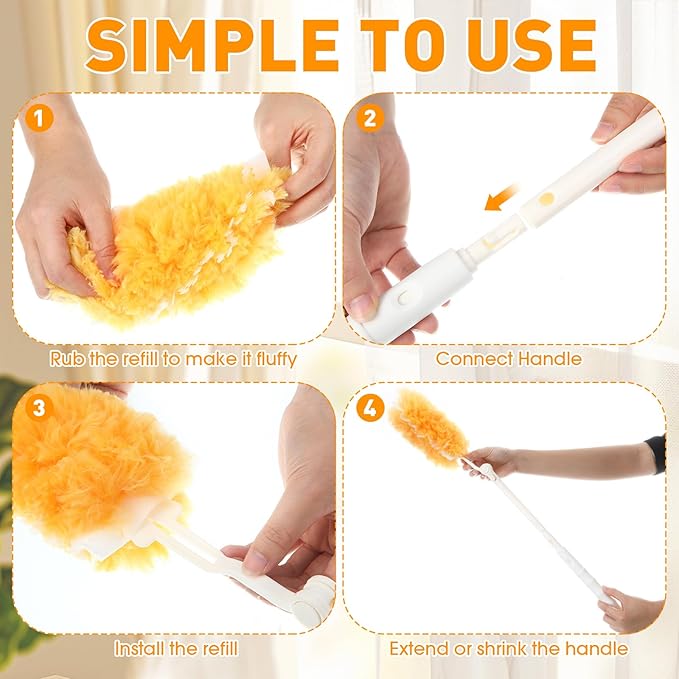 SIMPLE TO USE

1

Rub the refill to make it fluffy

2

Connect Handle

3

Install the refill

4

Extend or shrink the handle