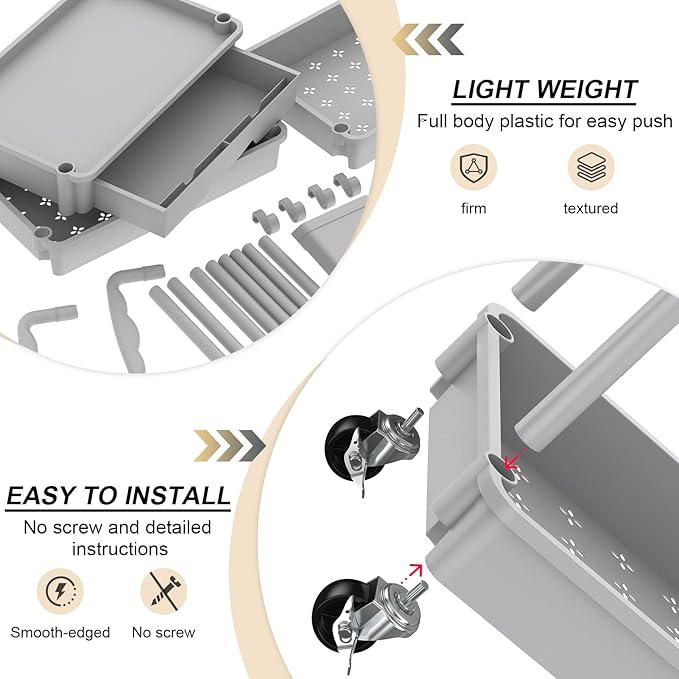 LIGHT WEIGHT
Full body plastic for easy push

firm

textured

EASY TO INSTALL
No screw and detailed instructions

Smooth-edged

No screw