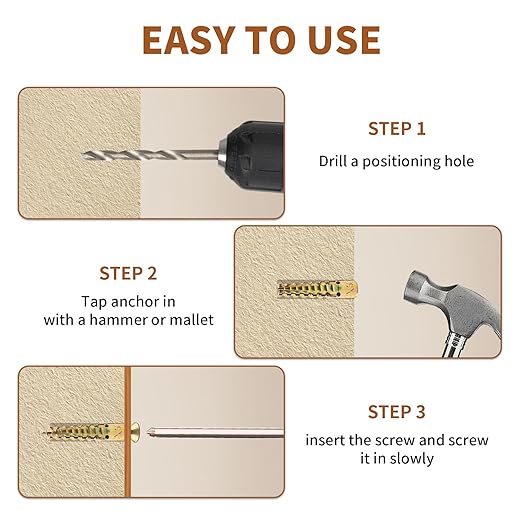 EASY TO USE

STEP 1

Drill a positioning hole

STEP 2

Tap anchor in with a hammer or mallet

STEP 3

insert the screw and screw it in slowly