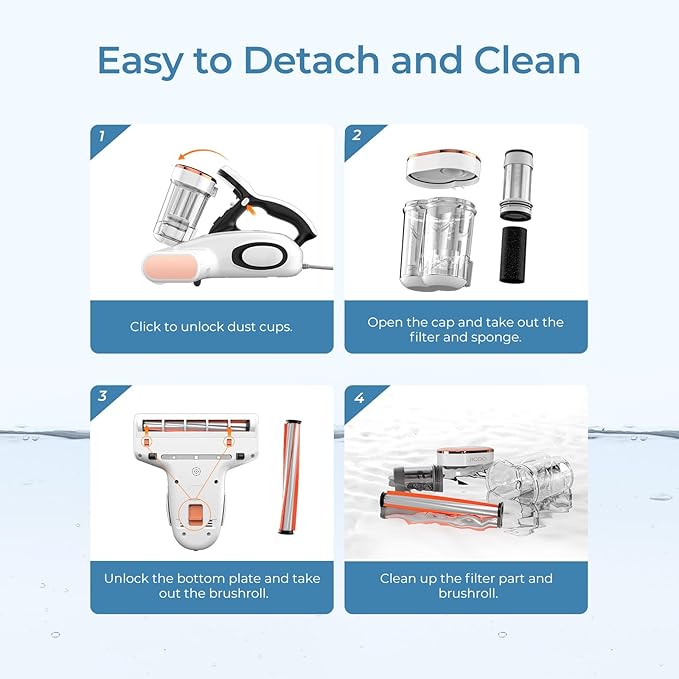 Easy to Detach and Clean

1

Click to unlock dust cups.

2

Open the cap and take out the filter and sponge.

3

Unlock the bottom plate and take out the brushroll.

4

Clean up the filter part and brushroll.