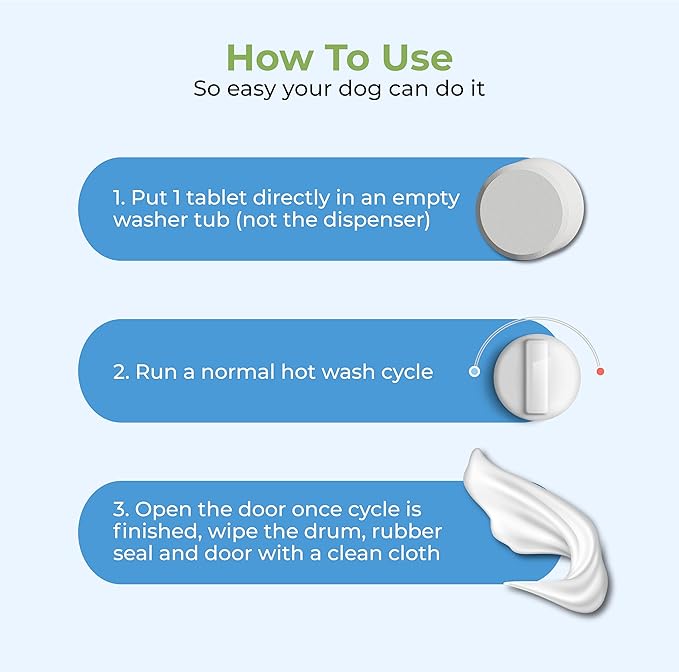 How To Use
So easy your dog can do it

1. Put 1 tablet directly in an empty washer tub (not the dispenser)

2. Run a normal hot wash cycle

3. Open the door once cycle is finished, wipe the drum, rubber seal and door with a clean cloth