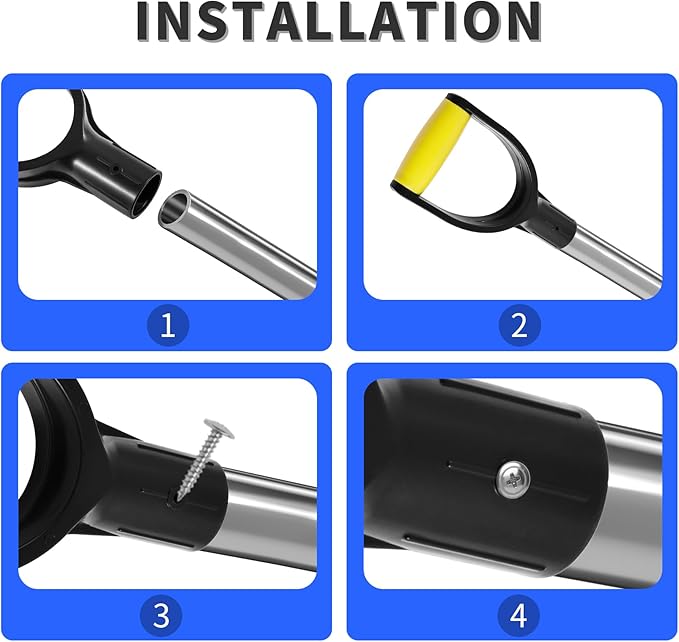 INSTALLATION

1

2

3

4