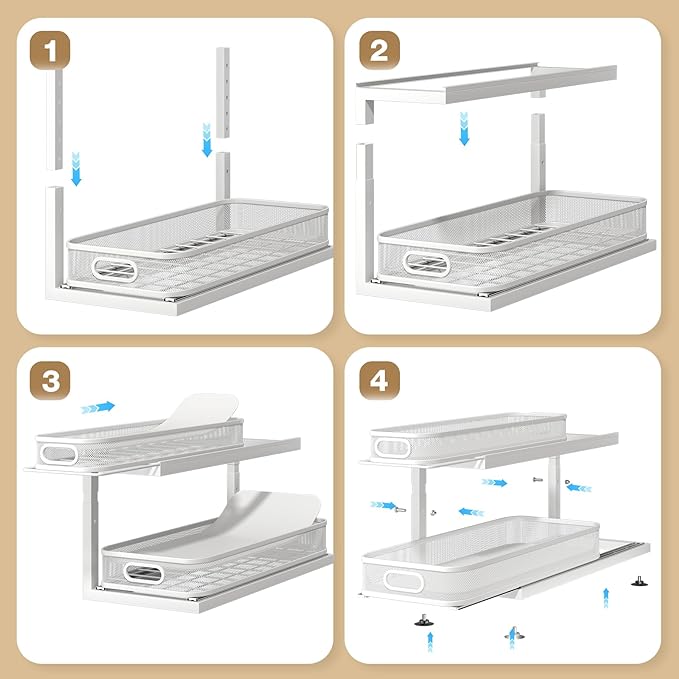 1

2

3

4