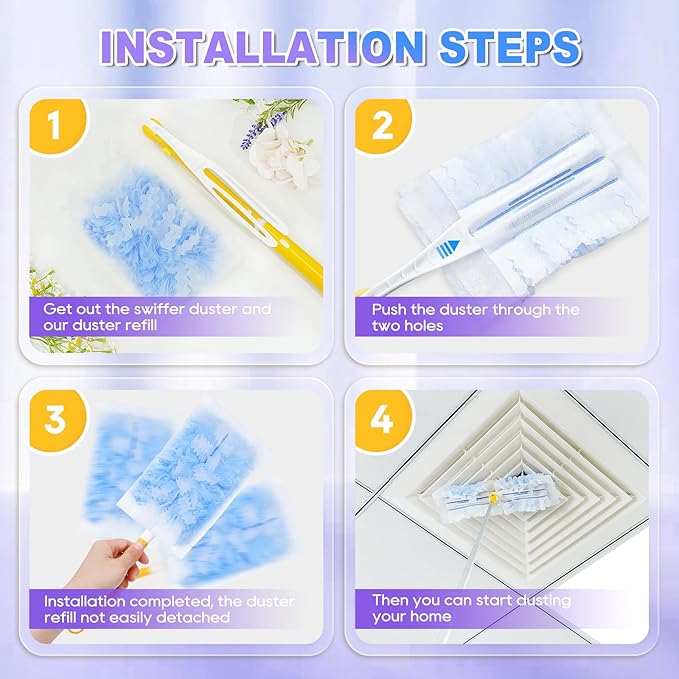 INSTALLATION STEPS

1

Get out the swiffer duster and our duster refill

2

Push the duster through the two holes

3

Installation completed, the duster refill not easily detached

4

Then you can start dusting your home