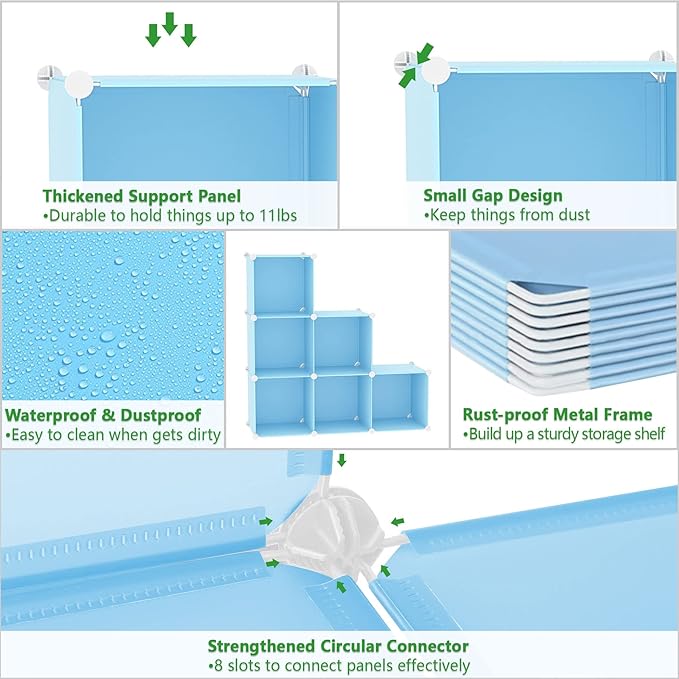 Thickened Support Panel
•Durable to hold things up to 11lbs

Small Gap Design
•Keep things from dust

Waterproof & Dustproof
•Easy to clean when gets dirty

Rust-proof Metal Frame
•Build up a sturdy storage shelf

Strengthened Circular Connector
•8 slots to connect panels effectively