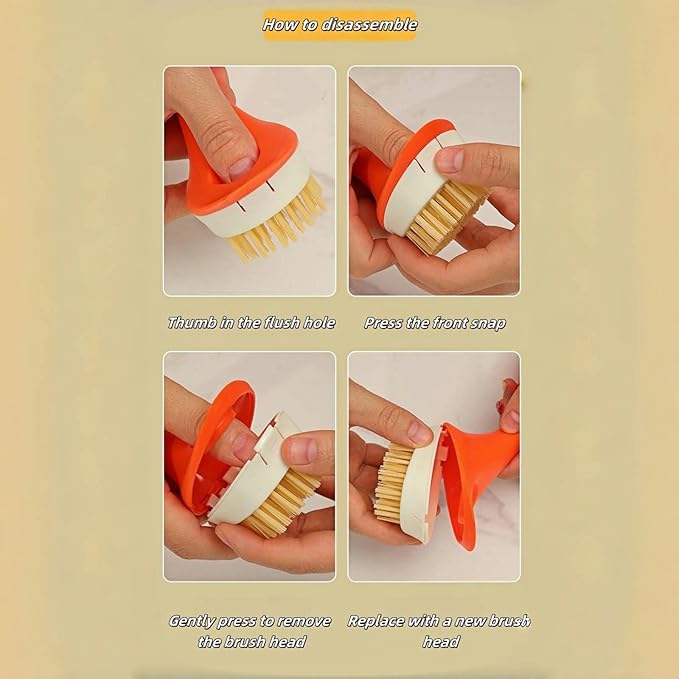 How to disassemble

Thumb in the flush hole

Press the front snap

Gently press to remove the brush head

Replace with a new brush head