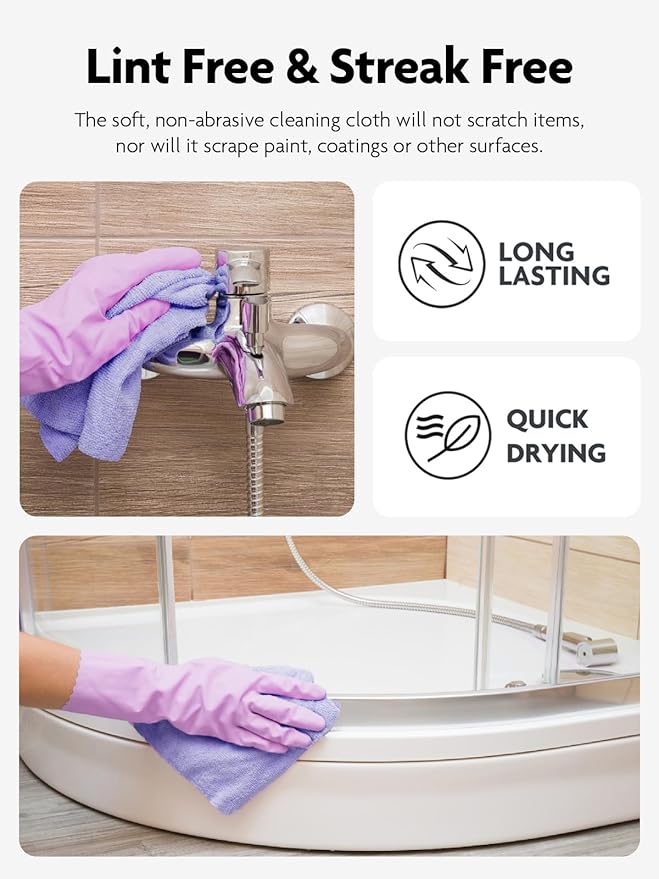 Lint Free & Streak Free

The soft, non-abrasive cleaning cloth will not scratch items, nor will it scrape paint, coatings or other surfaces.

LONG LASTING

QUICK DRYING