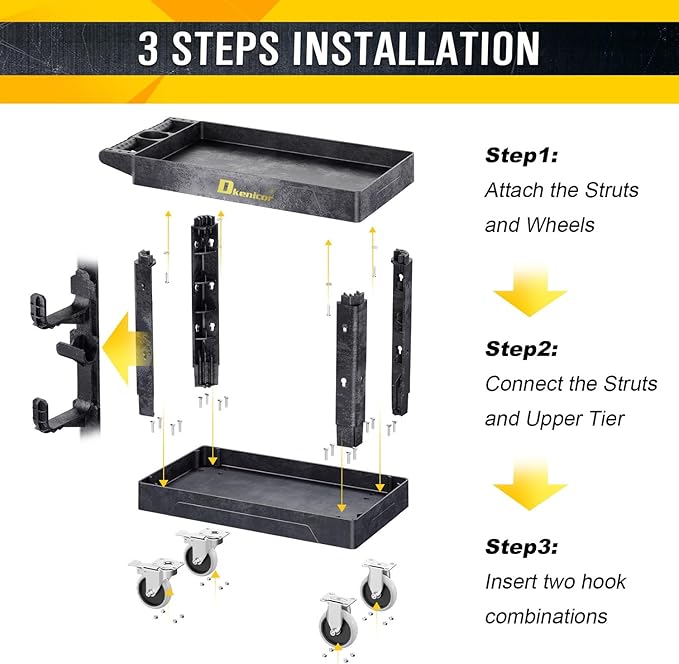 3 STEPS INSTALLATION

Dkenicor

Step1:
Attach the Struts and Wheels

Step2:
Connect the Struts and Upper Tier

Step3:
Insert two hook combinations