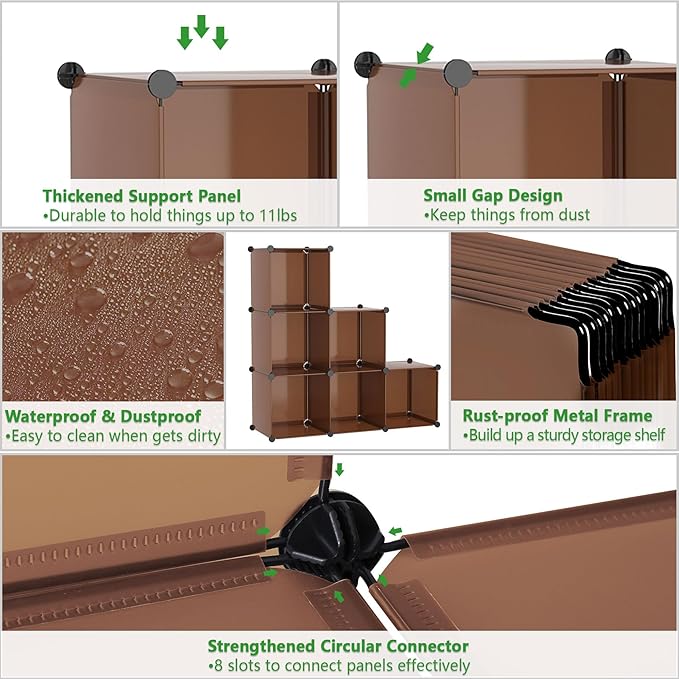 Thickened Support Panel
•Durable to hold things up to 11lbs

Small Gap Design
•Keep things from dust

Waterproof & Dustproof
•Easy to clean when gets dirty

Rust-proof Metal Frame
•Build up a sturdy storage shelf

Strengthened Circular Connector
•8 slots to connect panels effectively