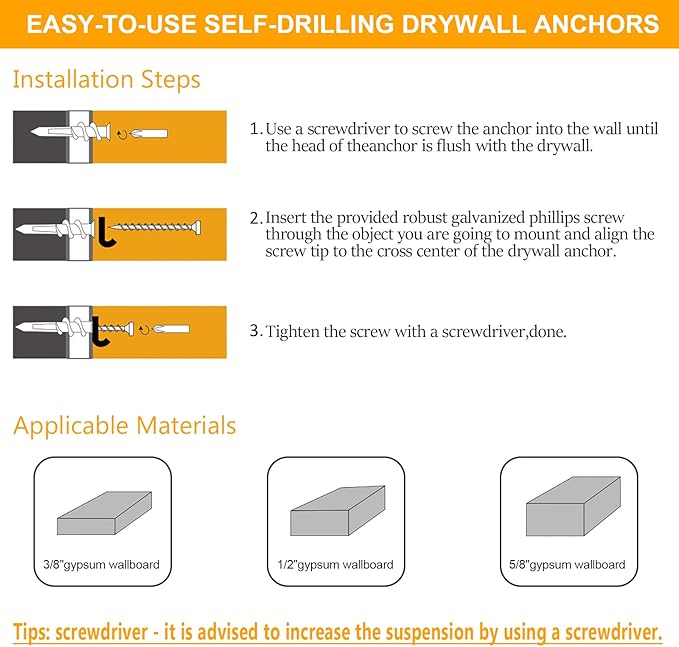 EASY-TO-USE SELF-DRILLING DRYWALL ANCHORS

Installation Steps

1. Use a screwdriver to screw the anchor into the wall until the head of theanchor is flush with the drywall.

2. Insert the provided robust galvanized phillips screw through the object you are going to mount and align the screw tip to the cross center of the drywall anchor.

3. Tighten the screw with a screwdriver,done.

Applicable Materials

3/8"gypsum wallboard

1/2"gypsum wallboard

5/8"gypsum wallboard

Tips: screwdriver - it is advised to increase the suspension by using a screwdriver.