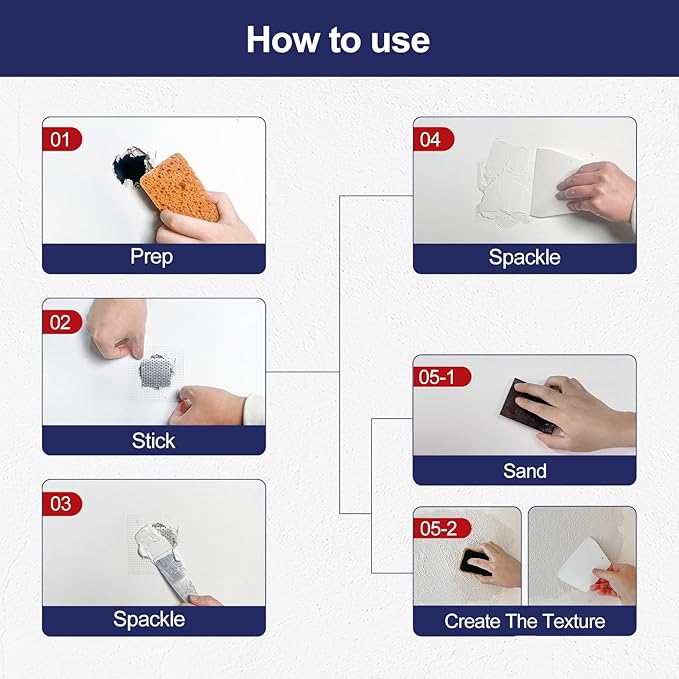 How to use

01
Prep

02
Stick

03
Spackle

04
Spackle

05-1
Sand

05-2
Create The Texture