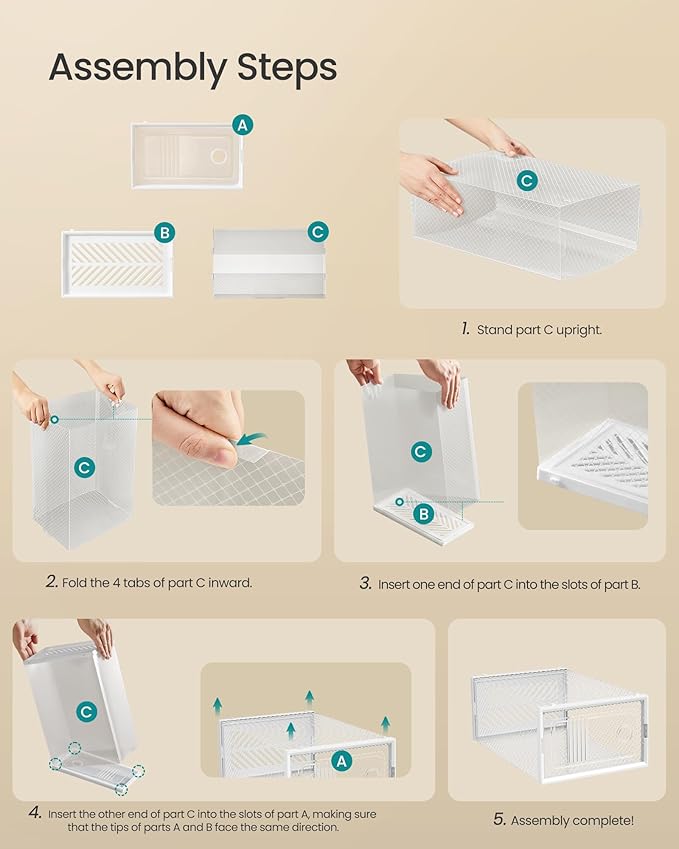 Assembly Steps

A

B

C

C

1. Stand part C upright.

C

2. Fold the 4 tabs of part C inward.

C

B

3. Insert one end of part C into the slots of part B.

C

A

4. Insert the other end of part C into the slots of part A, making sure that the tips of parts A and B face the same direction.

5. Assembly complete!