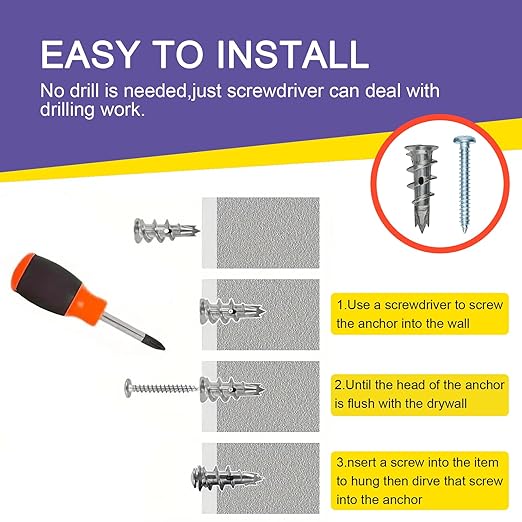 EASY TO INSTALL

No drill is needed,just screwdriver can deal with drilling work.

1.Use a screwdriver to screw the anchor into the wall

2.Until the head of the anchor is flush with the drywall

3.nsert a screw into the item to hung then dirve that screw into the anchor