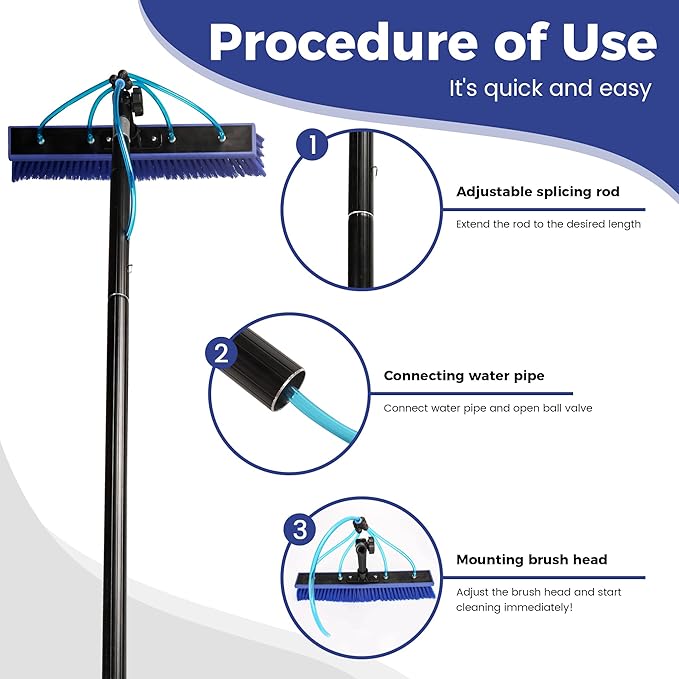 Procedure of Use
It's quick and easy

1

Adjustable splicing rod
Extend the rod to the desired length

2

Connecting water pipe
Connect water pipe and open ball valve

3

Mounting brush head
Adjust the brush head and start cleaning immediately!