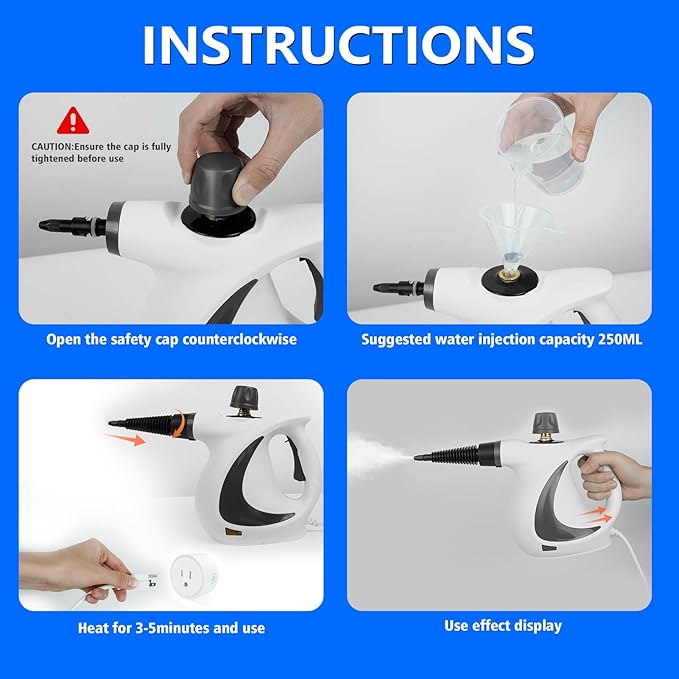 INSTRUCTIONS

CAUTION:Ensure the cap is fully tightened before use

Open the safety cap counterclockwise

Suggested water injection capacity 250ML

Heat for 3-5minutes and use

Use effect display